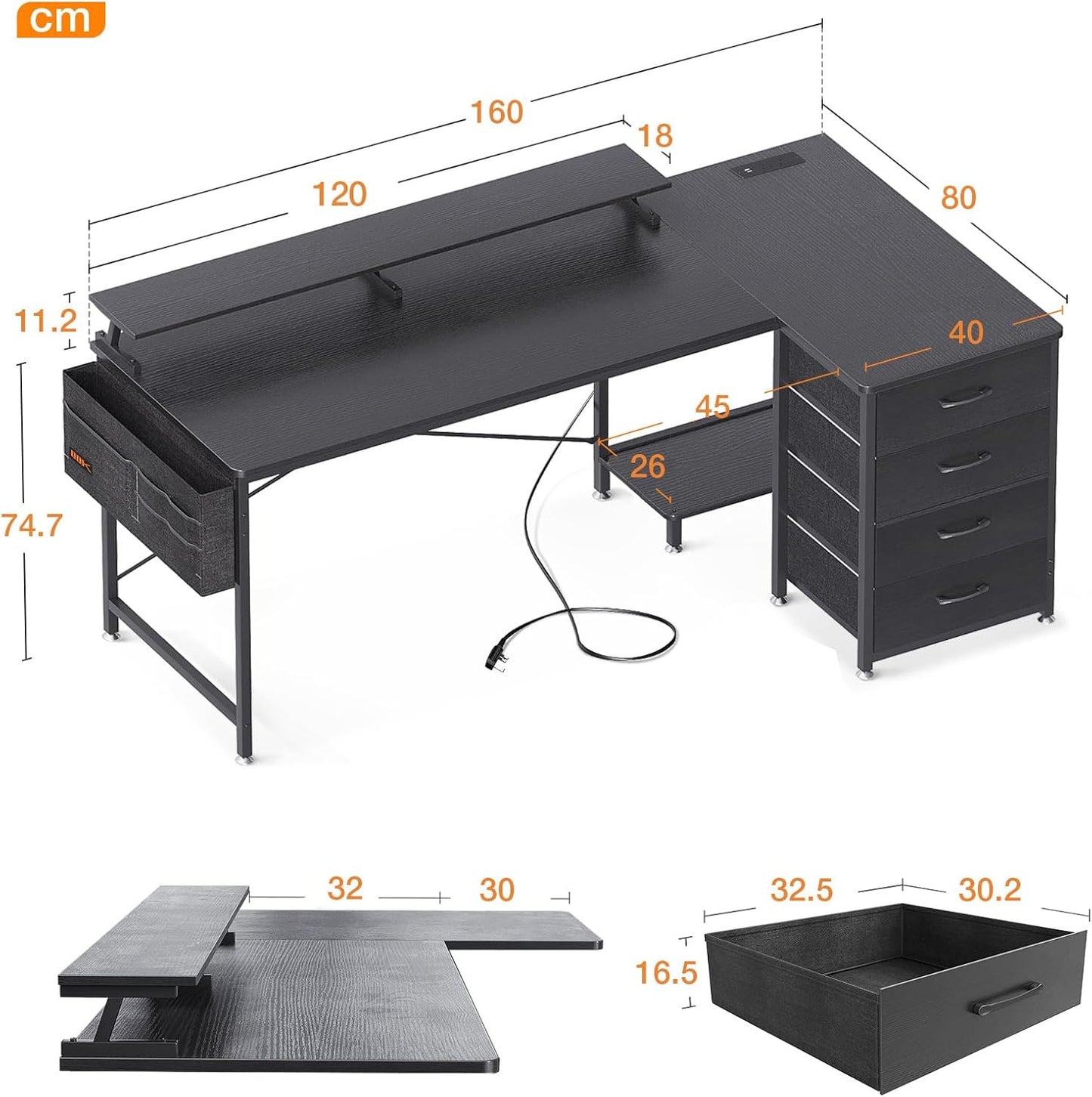 cm

160

18

120

80

11.2

40

45

26

74.7

32

30

32.5

30.2

16.5